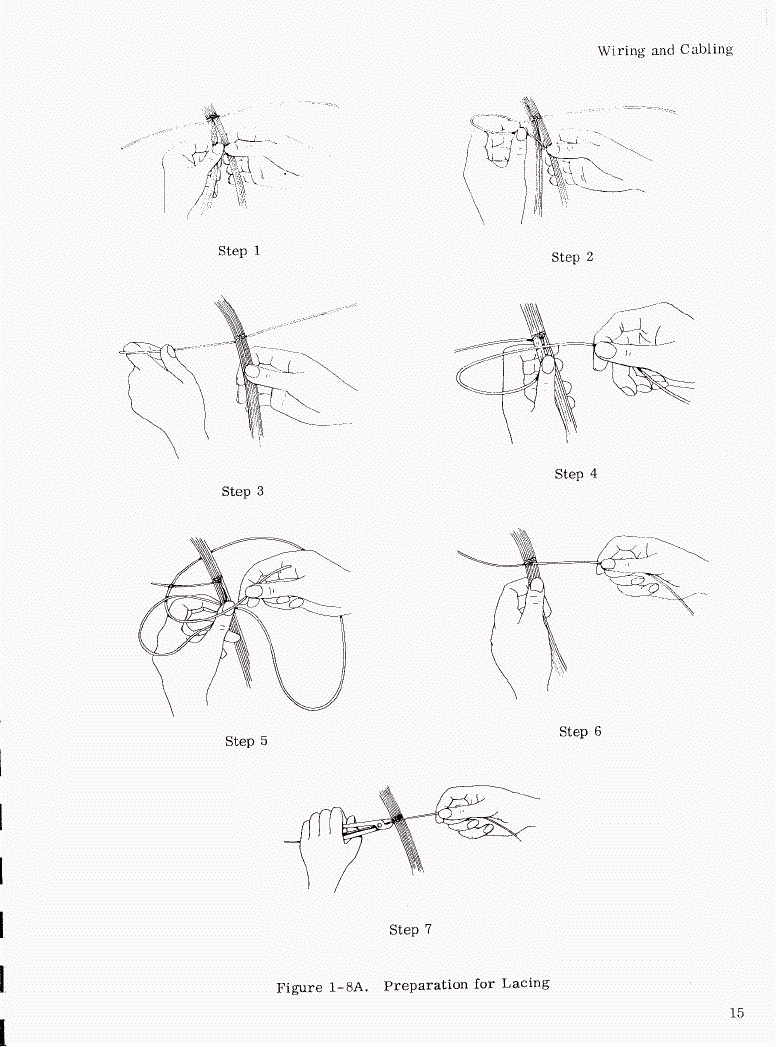 Wiring and Cabling

Step 1

Step 2

Step 3

Step 4

Step 5

Step 6

Step 7

Figure 1-8A. Preparation for Lacing

15