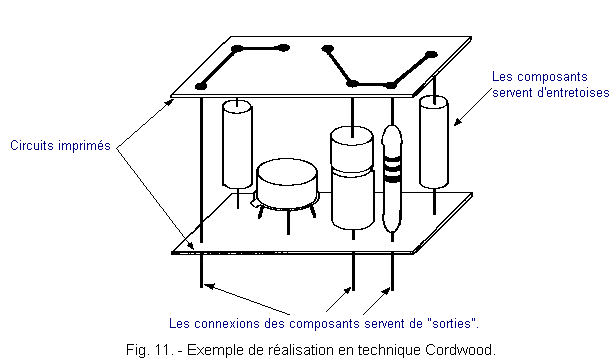 Les composants servent d'entretoises

Circuits imprimés

Les connexions des composants servent de "sorties".

Fig. 11. - Exemple de réalisation en technique Cordwood.